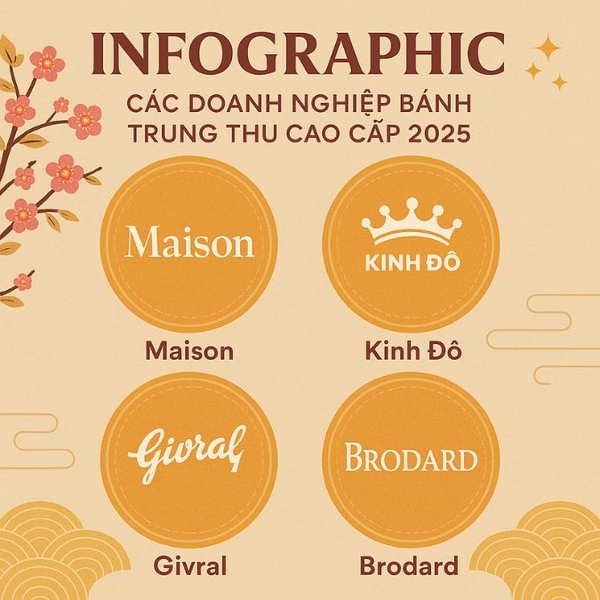 INFOGRAPHIC
CÁC DOANH NGHIỆP BÁNH TRUNG THU CAO CẤP 2025

Maison
Maison

KINH ĐÔ
Kinh Đô

Givral
Givral

BRODARD
Brodard