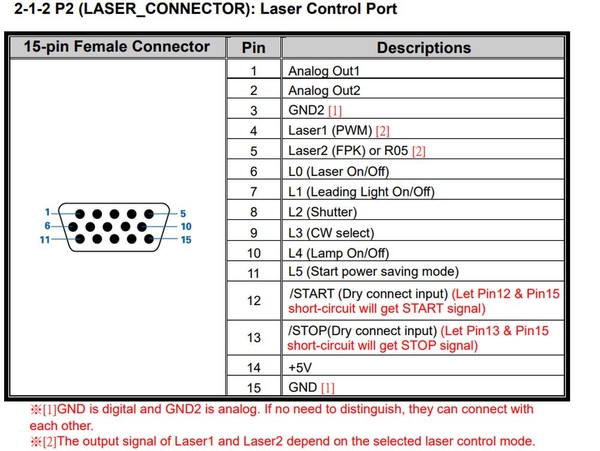 2-1-2 P2 (LASER_CONNECTOR): Laser Control Port

| 15-pin Female Connector | Pin | Descriptions |
|---|---|---|
| 1 5 6 10 11 15 | 1 | Analog Out1 |
| | 2 | Analog Out2 |
| | 3 | GND2 [1] |
| | 4 | Laser1 (PWM) [2] |
| | 5 | Laser2 (FPK) or R05 [2] |
| | 6 | L0 (Laser On/Off) |
| | 7 | L1 (Leading Light On/Off) |
| | 8 | L2 (Shutter) |
| | 9 | L3 (CW select) |
| | 10 | L4 (Lamp On/Off) |
| | 11 | L5 (Start power saving mode) |
| | 12 | /START (Dry connect input) (Let Pin12 & Pin15 short-circuit will get START signal) |
| | 13 | /STOP(Dry connect input) (Let Pin13 & Pin15 short-circuit will get STOP signal) |
| | 14 | +5V |
| | 15 | GND [1] |

※[1]GND is digital and GND2 is analog. If no need to distinguish, they can connect with each other.
※[2]The output signal of Laser1 and Laser2 depend on the selected laser control mode.