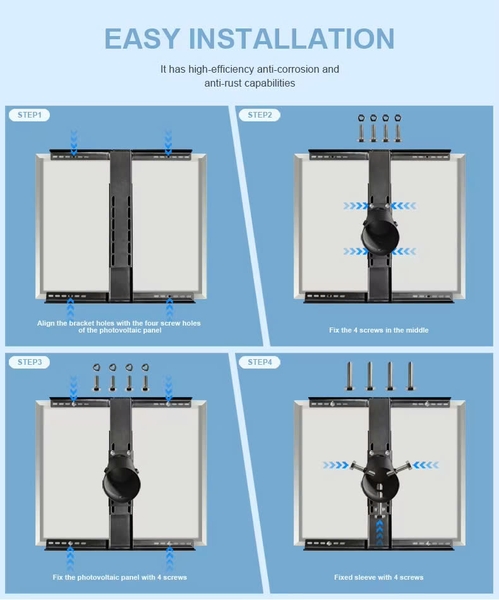 EASY INSTALLATION

It has high-efficiency anti-corrosion and anti-rust capabilities

STEP1

Align the bracket holes with the four screw holes of the photovoltaic panel

STEP2

Fix the 4 screws in the middle

STEP3

Fix the photovoltaic panel with 4 screws

STEP4

Fixed sleeve with 4 screws