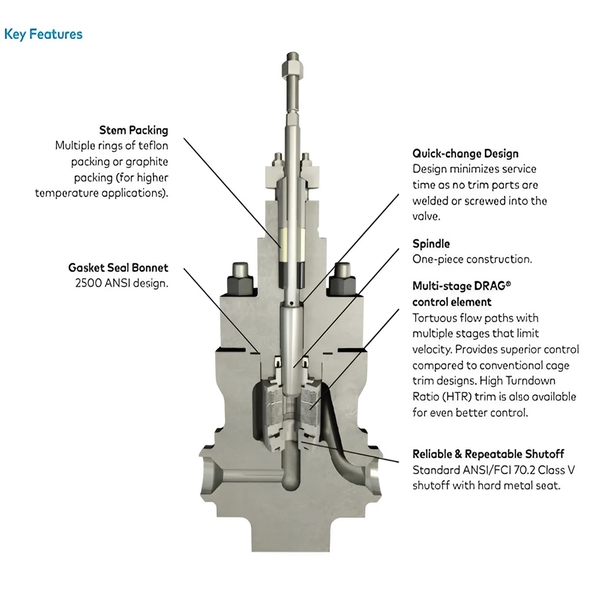 Key Features

Stem Packing
Multiple rings of teflon packing or graphite packing (for higher temperature applications).

Gasket Seal Bonnet
2500 ANSI design.

Quick-change Design
Design minimizes service time as no trim parts are welded or screwed into the valve.

Spindle
One-piece construction.

Multi-stage DRAG® control element
Tortuous flow paths with multiple stages that limit velocity. Provides superior control compared to conventional cage trim designs. High Turndown Ratio (HTR) trim is also available for even better control.

Reliable & Repeatable Shutoff
Standard ANSI/FCI 70.2 Class V shutoff with hard metal seat.