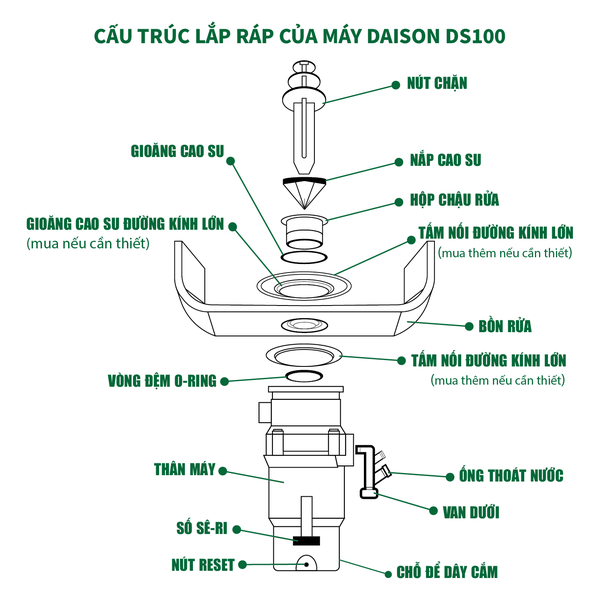 CẤU TRÚC LẮP RÁP CỦA MÁY DAISON DS100

NÚT CHẶN

GIOĂNG CAO SU

NẮP CAO SU

HỘP CHẬU RỬA

GIOĂNG CAO SU ĐƯỜNG KÍNH LỚN
(mua nếu cần thiết)

TẤM NỐI ĐƯỜNG KÍNH LỚN
(mua thêm nếu cần thiết)

BỒN RỬA

TẤM NỐI ĐƯỜNG KÍNH LỚN
(mua thêm nếu cần thiết)

VÒNG ĐỆM O-RING

THÂN MÁY

ỐNG THOÁT NƯỚC

VAN DƯỚI

SỐ SÊ-RI

NÚT RESET

CHỖ ĐỂ DÂY CẮM