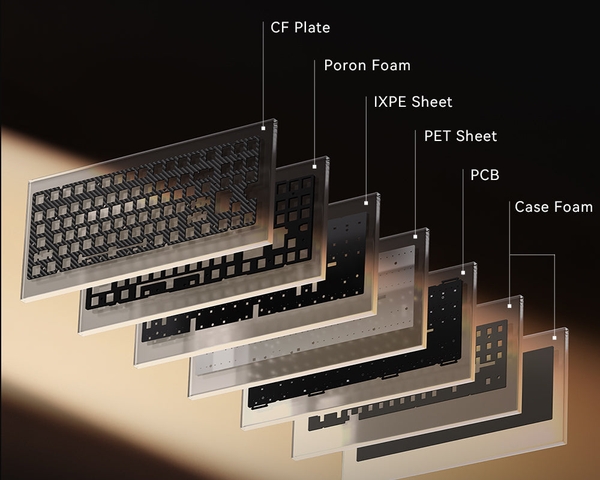 CF Plate

Poron Foam

IXPE Sheet

PET Sheet

PCB

Case Foam