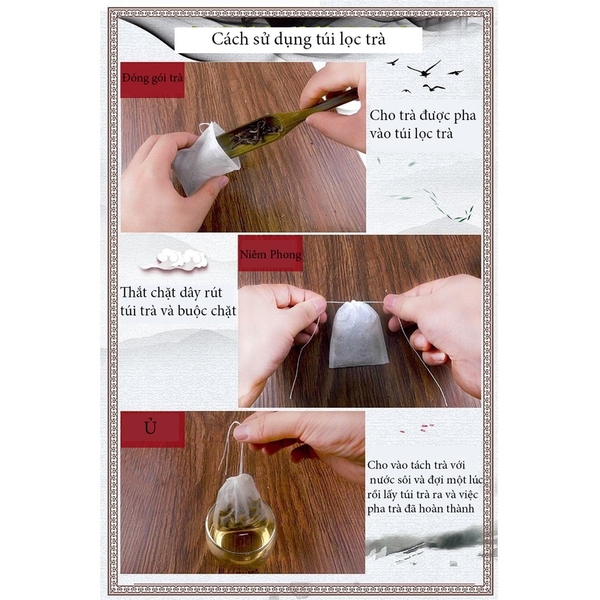 Cách sử dụng túi lọc trà

Đóng gói trà

Cho trà được pha vào túi lọc trà

Niêm Phong

Thắt chặt dây rút túi trà và buộc chặt

Ủ

Cho vào tách trà với nước sôi và đợi một lúc rồi lấy túi trà ra và việc pha trà đã hoàn thành