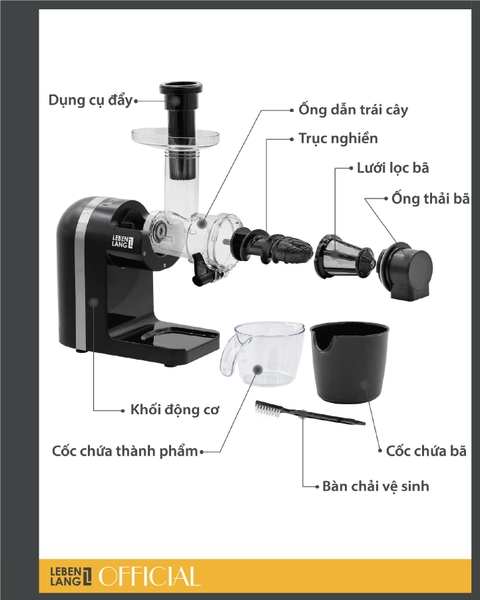 Dụng cụ đẩy

Ống dẫn trái cây

Trục nghiền

Lưới lọc bã

Ống thải bã

LEBEN LANG

Khối động cơ

Cốc chứa thành phẩm

Cốc chứa bã

Bàn chải vệ sinh

LEBEN LANG OFFICIAL