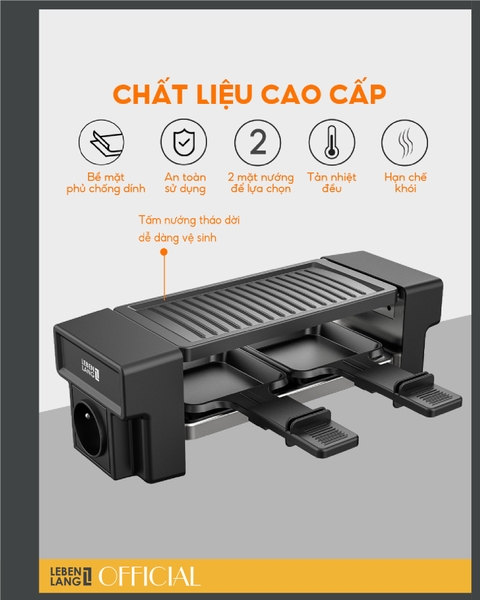 CHẤT LIỆU CAO CẤP

2

Bề mặt phủ chống dính

An toàn sử dụng

2 mặt nướng để lựa chọn

Tản nhiệt đều

Hạn chế khói

Tấm nướng tháo dời dễ dàng vệ sinh

LEBEN LANG

LEBEN LANG OFFICIAL