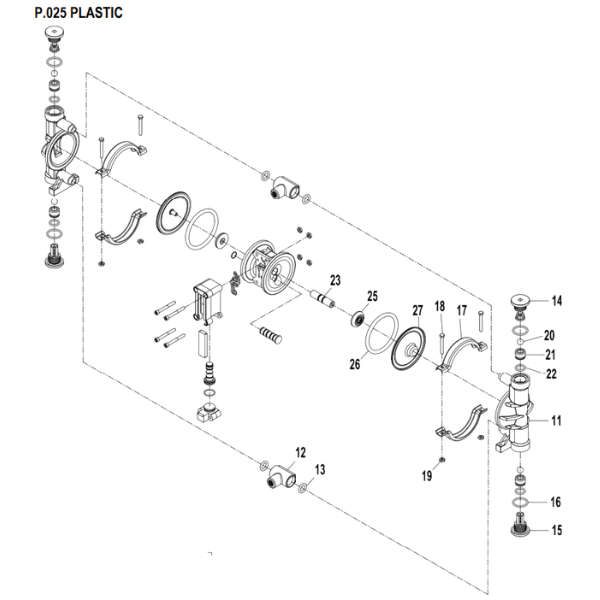 P.025 PLASTIC

23
25
27
18
17
14
20
21
22
26
11
12
13
19
16
15