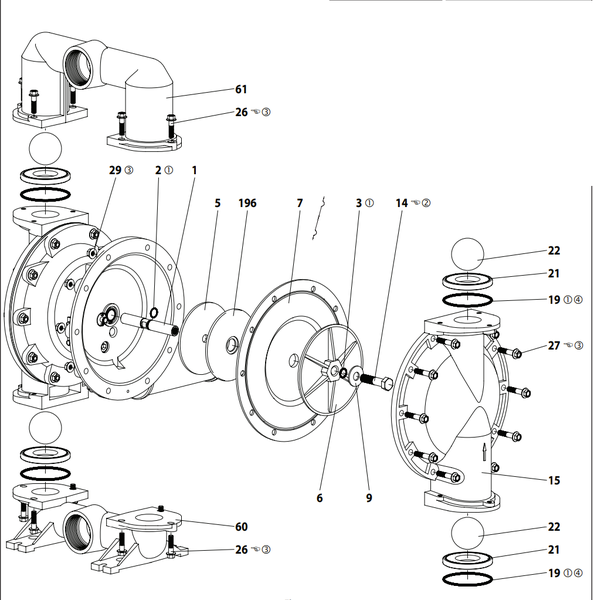 61
26 ☜③
29 ③
2 ①
1
5
196
7
3 ①
14 ☜②
22
21
19 ①④
27 ☜③
15
6
9
60
26 ☜③
22
21
19 ①④