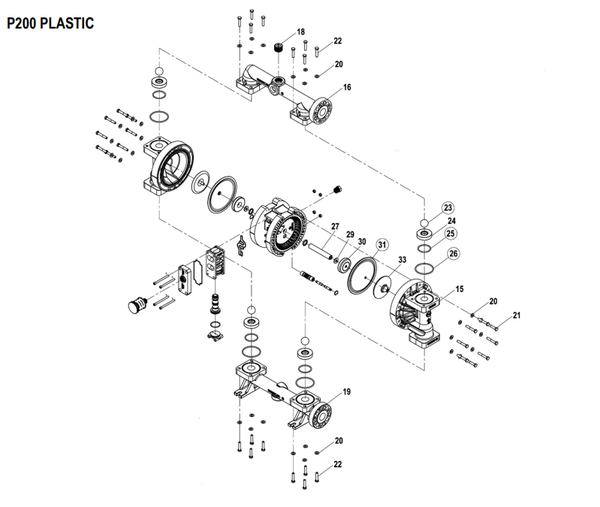 P200 PLASTIC

18
22
20
16
23
24
25
26
27
29
30
31
33
15
20
21
19
20
22