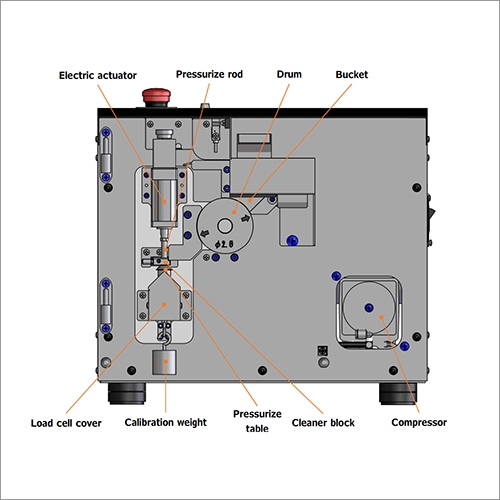 Electric actuator

Pressurize rod

Drum

Bucket

$\phi 2.8$

Load cell cover

Calibration weight

Pressurize table

Cleaner block

Compressor