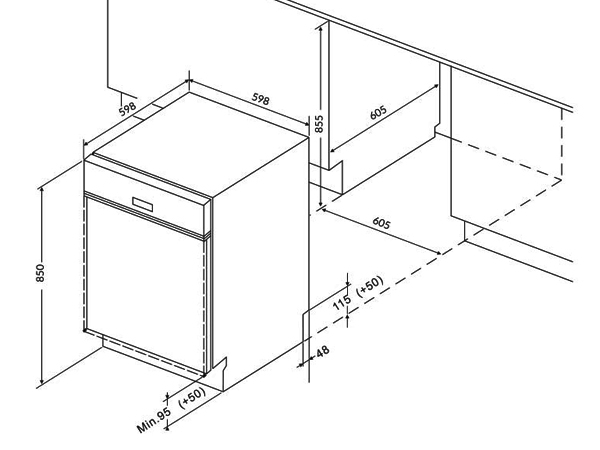 598
598
855
605
605
850
115 (+50)
48
Min.95 (+50)