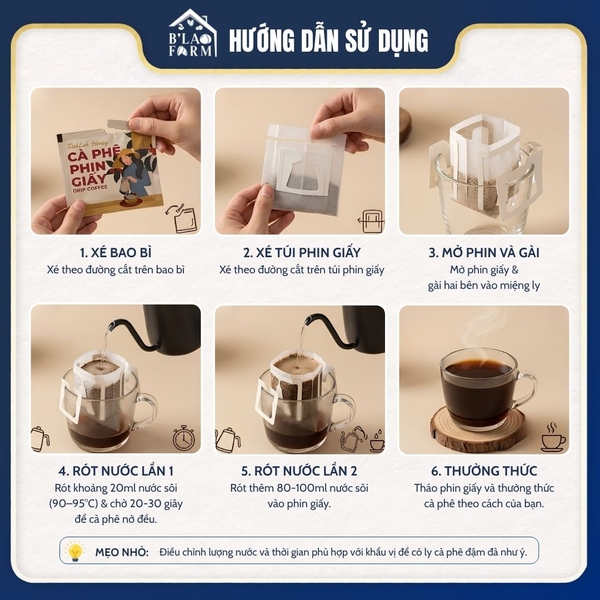 B'LAO FARM

HƯỚNG DẪN SỬ DỤNG

DakLak Honey
CÀ PHÊ PHIN GIẤY
DRIP COFFEE

1. XÉ BAO BÌ
Xé theo đường cắt trên bao bì

2. XÉ TÚI PHIN GIẤY
Xé theo đường cắt trên túi phin giấy

3. MỞ PHIN VÀ GÀI
Mở phin giấy & gài hai bên vào miệng ly

4. RÓT NƯỚC LẦN 1
Rót khoảng 20ml nước sôi (90–95°C) & chờ 20-30 giây để cà phê nở đều.

5. RÓT NƯỚC LẦN 2
Rót thêm 80-100ml nước sôi vào phin giấy.

6. THƯỞNG THỨC
Tháo phin giấy và thưởng thức cà phê theo cách của bạn.

MẸO NHỎ: Điều chỉnh lượng nước và thời gian phù hợp với khẩu vị để có ly cà phê đậm đà như ý.