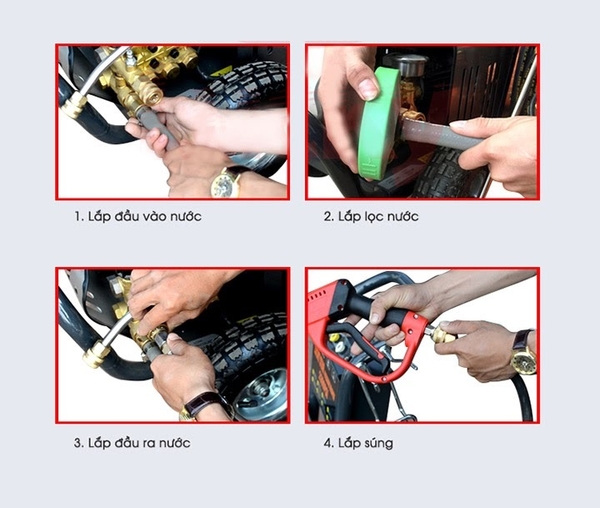 1. Lắp đầu vào nước

2. Lắp lọc nước

3. Lắp đầu ra nước

4. Lắp súng