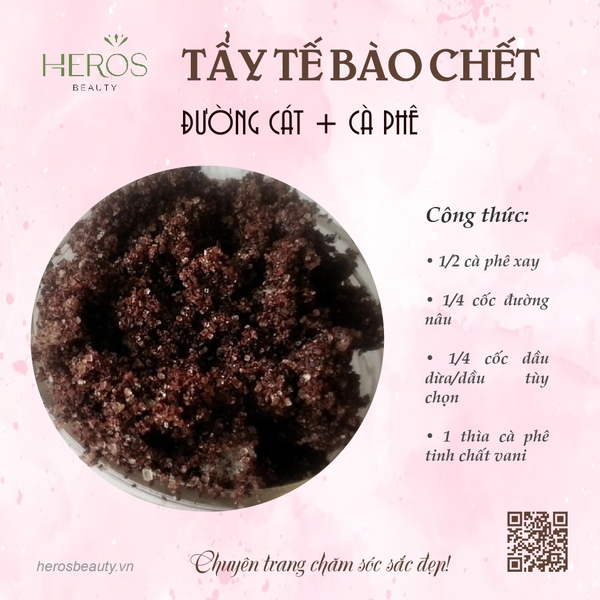 HEROS
BEAUTY

TẨY TẾ BÀO CHẾT

ĐƯỜNG CÁT + CÀ PHÊ

Công thức:

• 1/2 cà phê xay

• 1/4 cốc đường nâu

• 1/4 cốc dầu dừa/dầu tùy chọn

• 1 thìa cà phê tinh chất vani

herosbeauty.vn

Chuyên trang chăm sóc sắc đẹp!