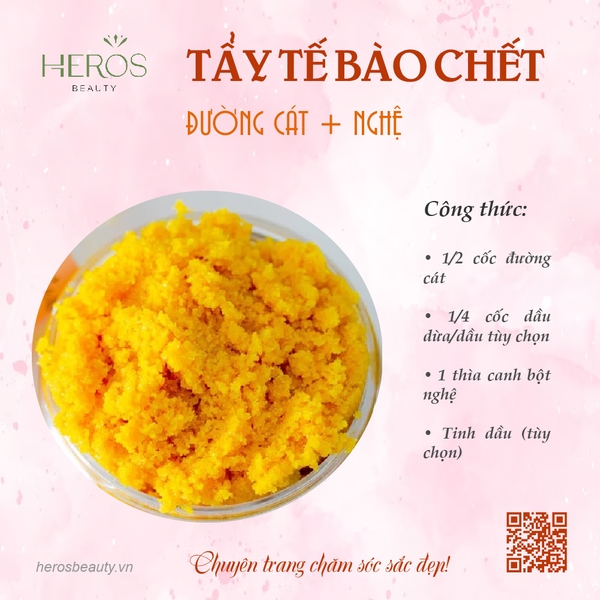 HEROS
BEAUTY

TẨY TẾ BÀO CHẾT

ĐƯỜNG CÁT + NGHỆ

Công thức:

• 1/2 cốc đường cát

• 1/4 cốc dầu dừa/dầu tùy chọn

• 1 thìa canh bột nghệ

• Tinh dầu (tùy chọn)

herosbeauty.vn

Chuyên trang chăm sóc sắc đẹp!