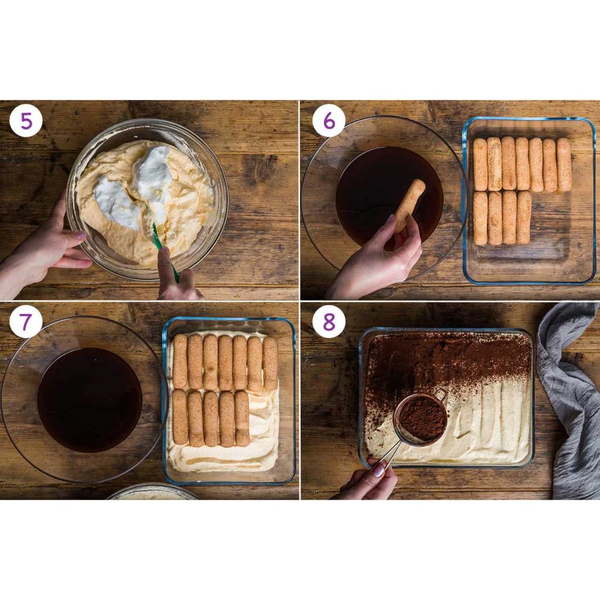 5

6

7

8