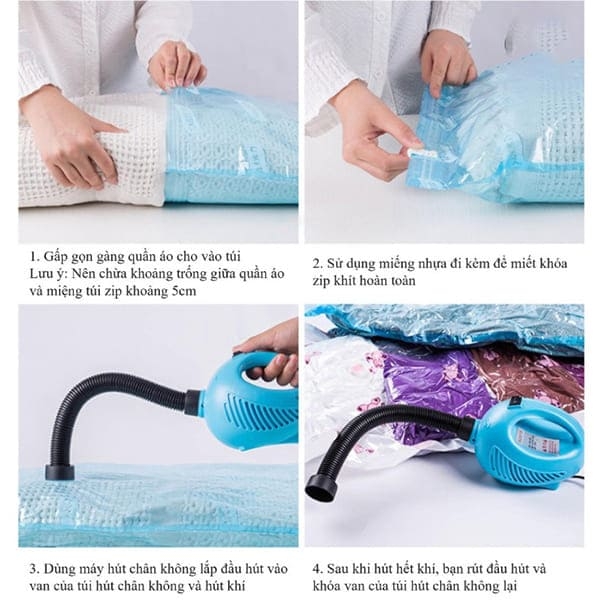 1. Gấp gọn gàng quần áo cho vào túi
Lưu ý: Nên chừa khoảng trống giữa quần áo và miệng túi zip khoảng 5cm

2. Sử dụng miếng nhựa đi kèm để miết khóa zip khít hoàn toàn

3. Dùng máy hút chân không lắp đầu hút vào van của túi hút chân không và hút khí

4. Sau khi hút hết khí, bạn rút đầu hút và khóa van của túi hút chân không lại