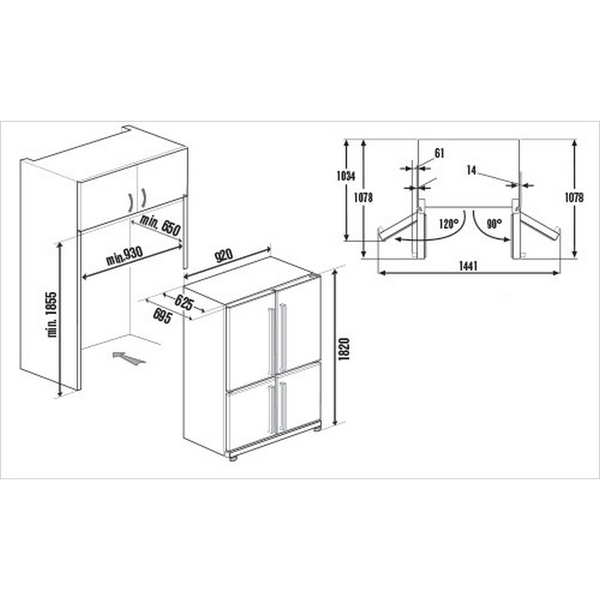 min. 650
min.930
min. 1855
920
625
695
1820
1034
1078
61
14
1078
120°
90°
1441