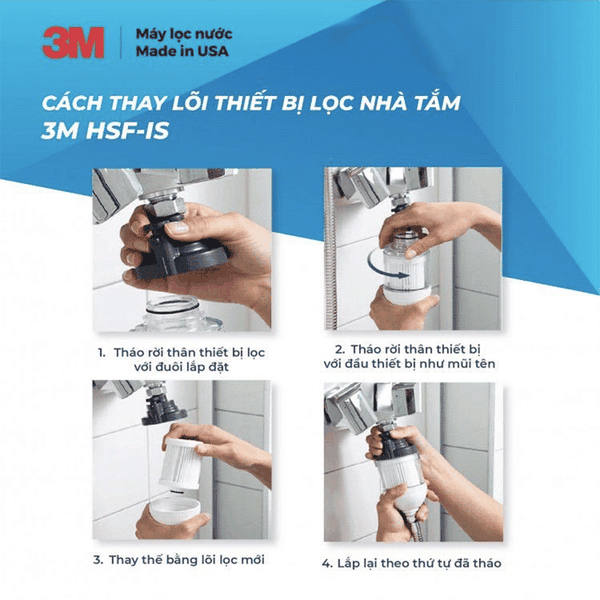 3M

Máy lọc nước
Made in USA

CÁCH THAY LÕI THIẾT BỊ LỌC NHÀ TẮM
3M HSF-IS

1. Tháo rời thân thiết bị lọc với đuôi lắp đặt

2. Tháo rời thân thiết bị với đầu thiết bị như mũi tên

3. Thay thế bằng lõi lọc mới

4. Lắp lại theo thứ tự đã tháo