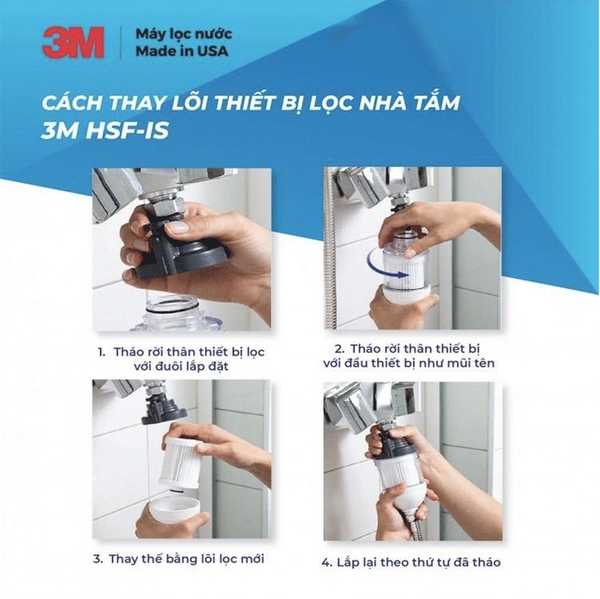 3M

Máy lọc nước
Made in USA

CÁCH THAY LÕI THIẾT BỊ LỌC NHÀ TẮM
3M HSF-IS

1. Tháo rời thân thiết bị lọc với đuôi lắp đặt

2. Tháo rời thân thiết bị với đầu thiết bị như mũi tên

3. Thay thế bằng lõi lọc mới

4. Lắp lại theo thứ tự đã tháo