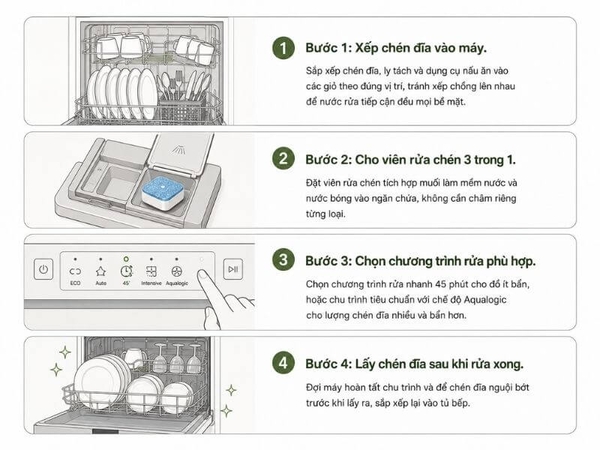 1 Bước 1: Xếp chén đĩa vào máy.

Sắp xếp chén đĩa, ly tách và dụng cụ nấu ăn vào các giỏ theo đúng vị trí, tránh xếp chồng lên nhau để nước rửa tiếp cận đều mọi bề mặt.

2 Bước 2: Cho viên rửa chén 3 trong 1.

Đặt viên rửa chén tích hợp muối làm mềm nước và nước bóng vào ngăn chứa, không cần châm riêng từng loại.

ECO Auto 45' Intensive Aqualogic

3 Bước 3: Chọn chương trình rửa phù hợp.

Chọn chương trình rửa nhanh 45 phút cho đồ ít bẩn, hoặc chu trình tiêu chuẩn với chế độ Aqualogic cho lượng chén đĩa nhiều và bẩn hơn.

4 Bước 4: Lấy chén đĩa sau khi rửa xong.

Đợi máy hoàn tất chu trình và để chén đĩa nguội bớt trước khi lấy ra, sắp xếp lại vào tủ bếp.