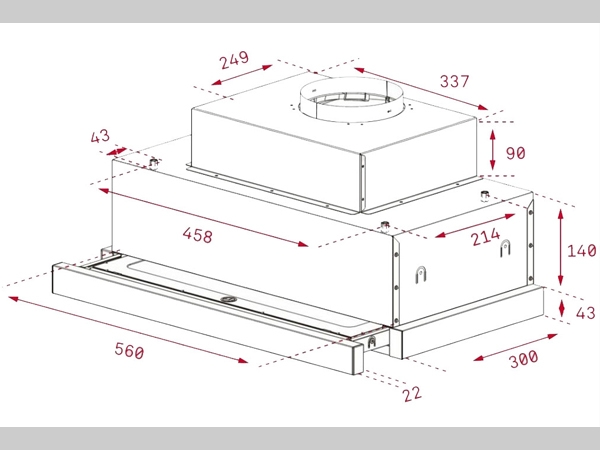 249
337
43
90
458
214
140
43
560
300
22