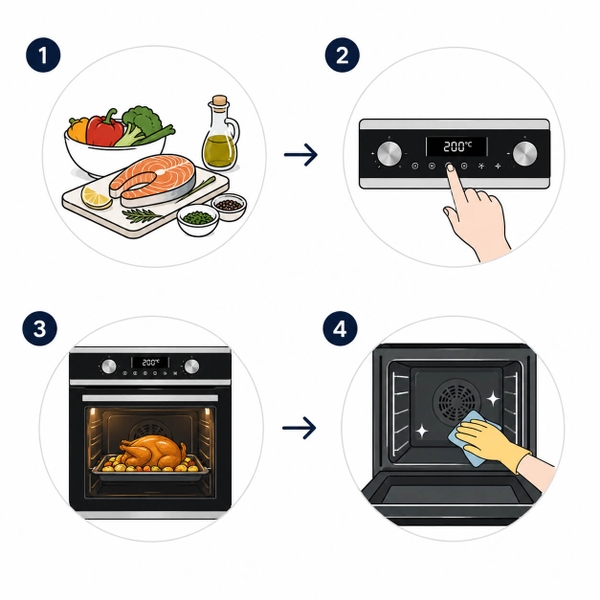 1

2

200°C

3

200°C

4