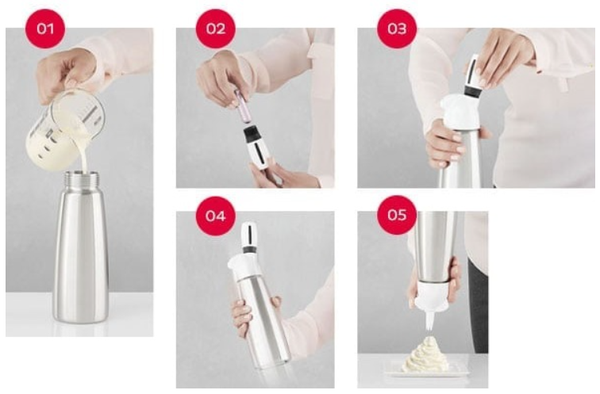 01

02

03

04

05