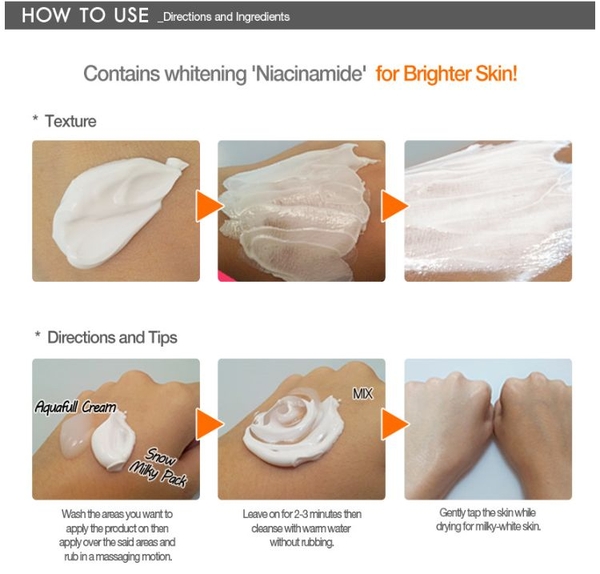 HOW TO USE _Directions and Ingredients

Contains whitening 'Niacinamide' for Brighter Skin!

* Texture

* Directions and Tips

Aquafull Cream

Snow Milky Pack

MIX

Wash the areas you want to apply the product on then apply over the said areas and rub in a massaging motion.

Leave on for 2-3 minutes then cleanse with warm water without rubbing.

Gently tap the skin while drying for milky-white skin.