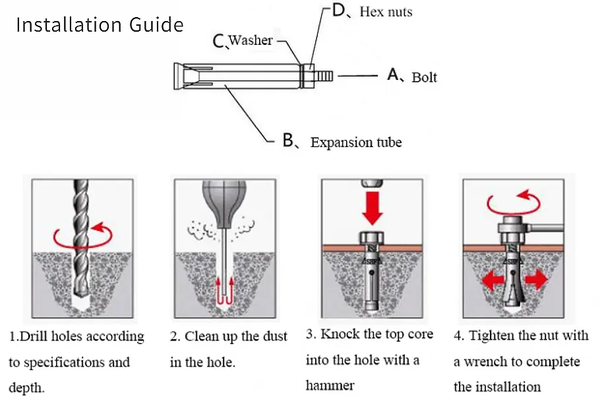 Installation Guide

D、Hex nuts

C、Washer

A、Bolt

B、Expansion tube

1.Drill holes according to specifications and depth.

2. Clean up the dust in the hole.

3. Knock the top core into the hole with a hammer

4. Tighten the nut with a wrench to complete the installation