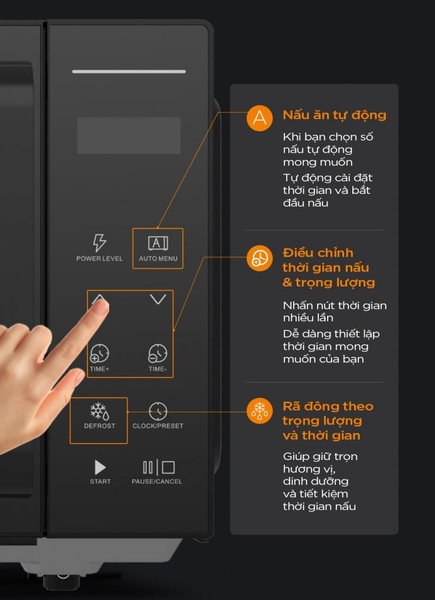 POWER LEVEL

AUTO MENU

TIME+

TIME-

DEFROST

CLOCK/PRESET

START

PAUSE/CANCEL

A

Nấu ăn tự động

Khi bạn chọn số nấu tự động mong muốn

Tự động cài đặt thời gian và bắt đầu nấu

Điều chỉnh thời gian nấu & trọng lượng

Nhấn nút thời gian nhiều lần

Dễ dàng thiết lập thời gian mong muốn của bạn

Rã đông theo trọng lượng và thời gian

Giúp giữ trọn hương vị, dinh dưỡng và tiết kiệm thời gian nấu