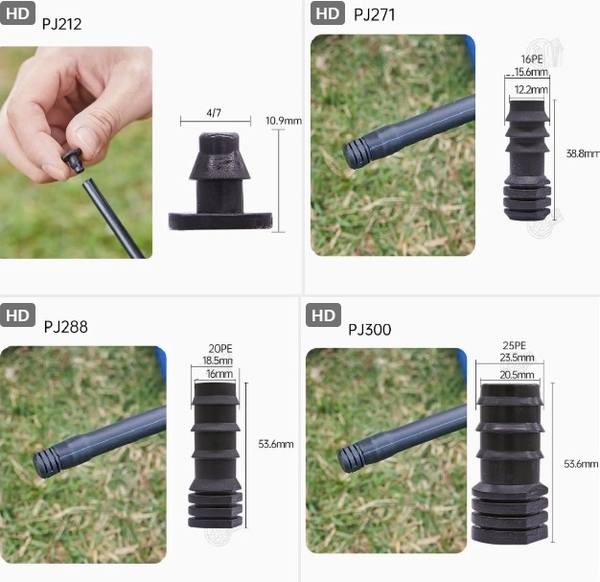 HD PJ212

4/7

10.9mm

HD PJ271

16PE
15.6mm
12.2mm

38.8mm

HD PJ288

20PE
18.5mm
16mm

53.6mm

HD PJ300

25PE
23.5mm
20.5mm

53.6mm