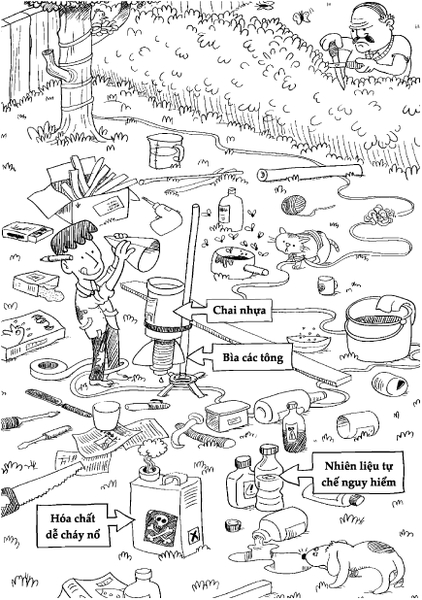 Chai nhựa

Bìa các tông

Nhiên liệu tự chế nguy hiểm

Hóa chất dễ cháy nổ