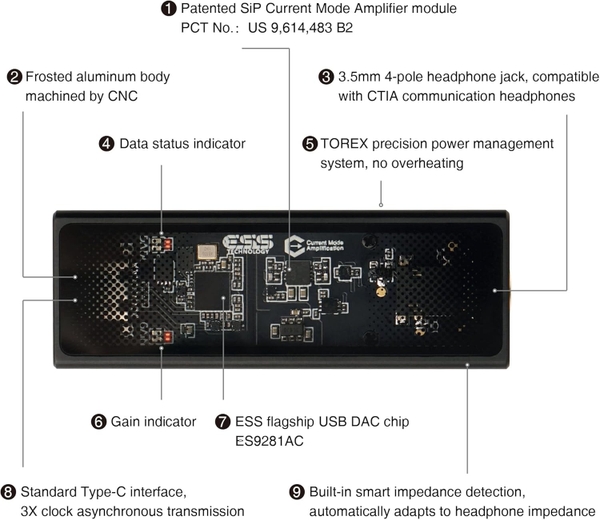 ❶ Patented SiP Current Mode Amplifier module
PCT No.: US 9,614,483 B2

❷ Frosted aluminum body machined by CNC

❸ 3.5mm 4-pole headphone jack, compatible with CTIA communication headphones

❹ Data status indicator

❺ TOREX precision power management system, no overheating

ESS TECHNOLOGY

Current Mode Amplification

❻ Gain indicator

❼ ESS flagship USB DAC chip ES9281AC

❽ Standard Type-C interface, 3X clock asynchronous transmission

❾ Built-in smart impedance detection, automatically adapts to headphone impedance