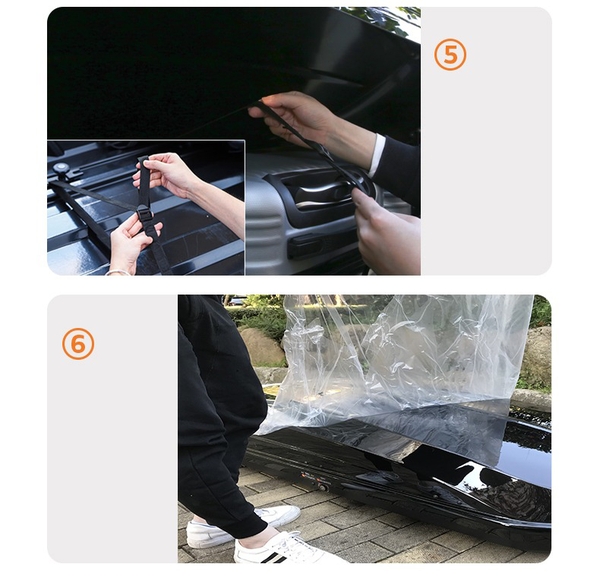 ⑤

⑥