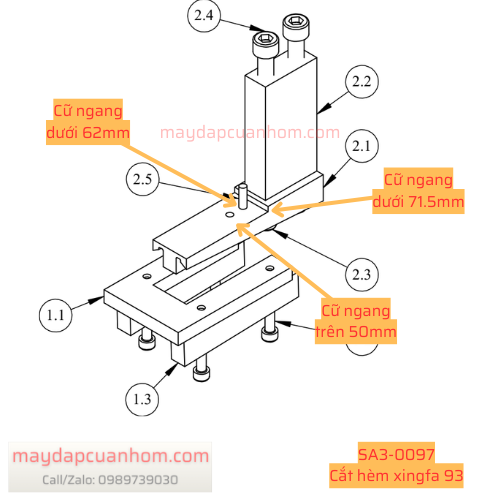 2.4

2.2

Cữ ngang dưới 62mm

maydapcuanhom.com

2.1

2.5

Cữ ngang dưới 71.5mm

2.3

1.1

Cữ ngang trên 50mm

1.3

maydapcuanhom.com
Call/Zalo: 0989739030

SA3-0097
Cắt hèm xingfa 93