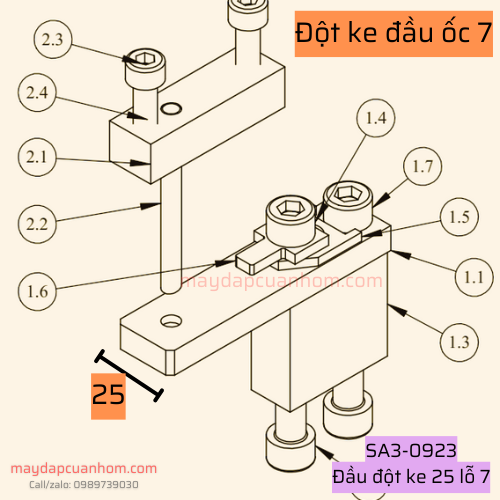 Đột ke đầu ốc 7

2.3

2.4

2.1

2.2

1.6

1.4

1.7

1.5

1.1

1.3

maydapcuanhom.com

25

SA3-0923
Đầu đột ke 25 lỗ 7

maydapcuanhom.com
Call/zalo: 0989739030