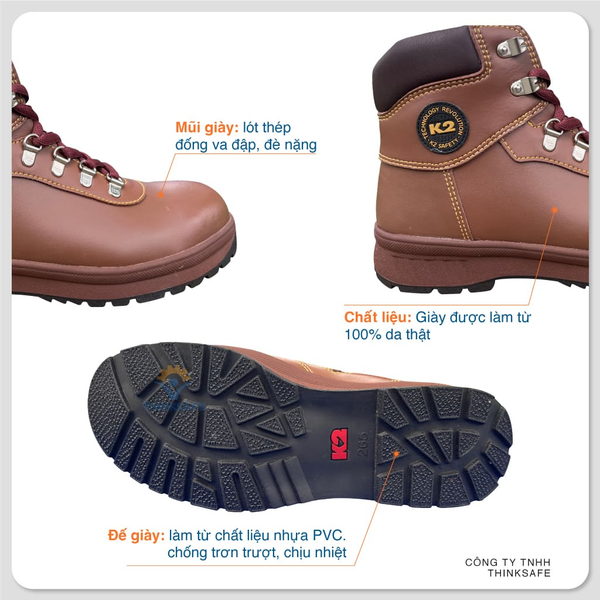 Mũi giày: lót thép đống va đập, đè nặng

TECHNOLOGY REVOLUTION
K2
K2 SAFETY

Chất liệu: Giày được làm từ 100% da thật

K2
265

Đế giày: làm từ chất liệu nhựa PVC. chống trơn trượt, chịu nhiệt

CÔNG TY TNHH
THINKSAFE