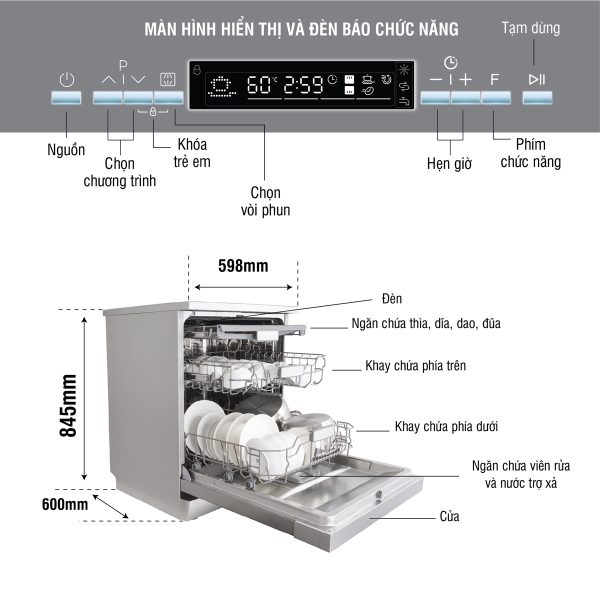 MÀN HÌNH HIỂN THỊ VÀ ĐÈN BÁO CHỨC NĂNG

Tạm dừng

P

60°C 2:59

F

Nguồn

Chọn chương trình

Khóa trẻ em

Chọn vòi phun

Hẹn giờ

Phím chức năng

598mm

845mm

600mm

Đèn

Ngăn chứa thìa, dĩa, dao, đũa

Khay chứa phía trên

Khay chứa phía dưới

Ngăn chứa viên rửa và nước trợ xả

Cửa