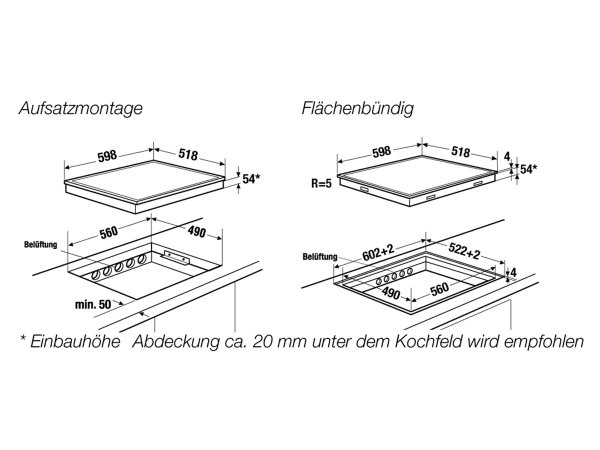 Aufsatzmontage

598
518
54*
560
490
Belüftung
min. 50

Flächenbündig

598
518
4
54*
R=5
Belüftung
602+2
522+2
4
490
560

* Einbauhöhe Abdeckung ca. 20 mm unter dem Kochfeld wird empfohlen