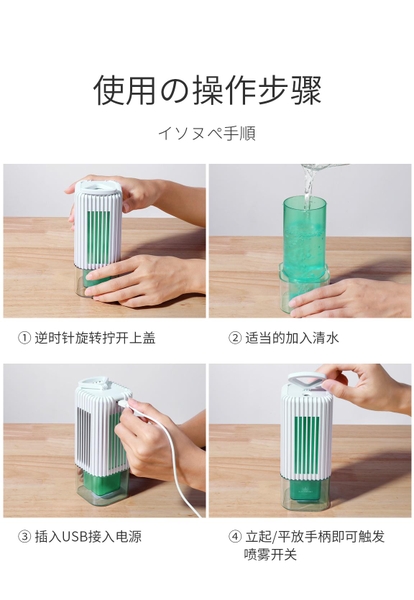 使用の操作步骤

イソヌペ手順

① 逆时针旋转拧开上盖

② 适当的加入清水

③ 插入USB接入电源

④ 立起/平放手柄即可触发喷雾开关