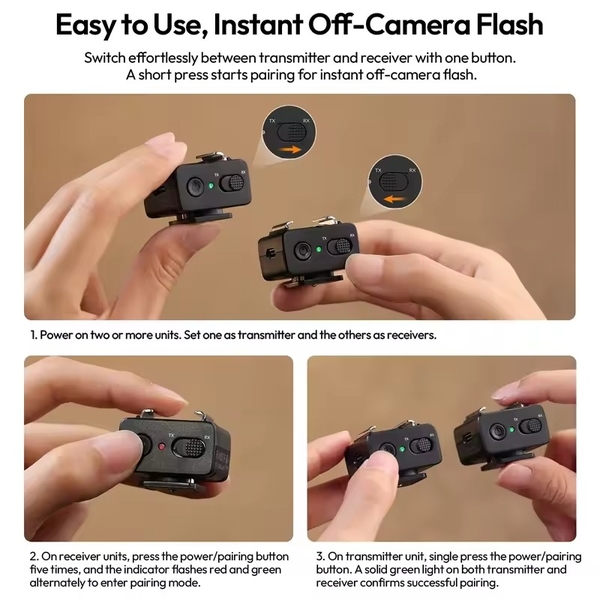 Easy to Use, Instant Off-Camera Flash

Switch effortlessly between transmitter and receiver with one button. A short press starts pairing for instant off-camera flash.

TX RX

TX RX

TX RX

TX RX

1. Power on two or more units. Set one as transmitter and the others as receivers.

TX RX

TX RX

TX RX

2. On receiver units, press the power/pairing button five times, and the indicator flashes red and green alternately to enter pairing mode.

3. On transmitter unit, single press the power/pairing button. A solid green light on both transmitter and receiver confirms successful pairing.