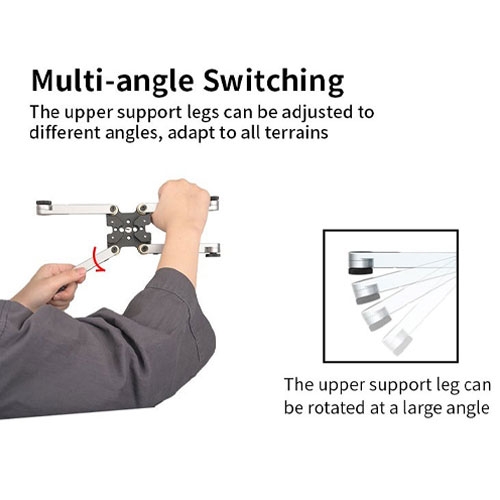 Multi-angle Switching

The upper support legs can be adjusted to different angles, adapt to all terrains

The upper support leg can be rotated at a large angle