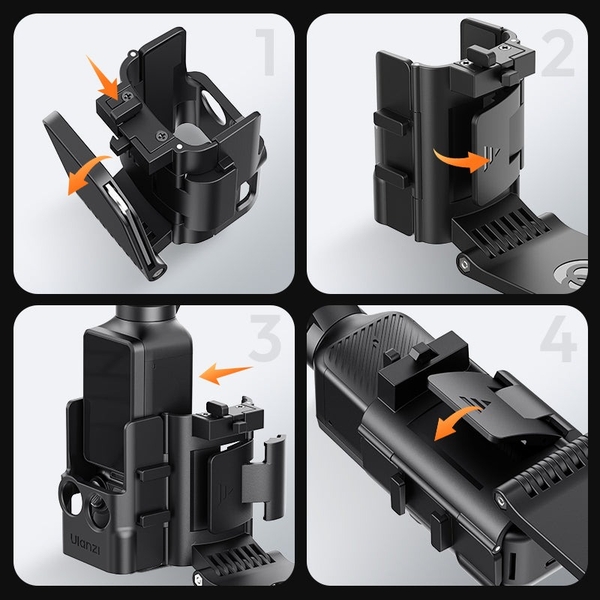 1

2

3

Ulanzi

4