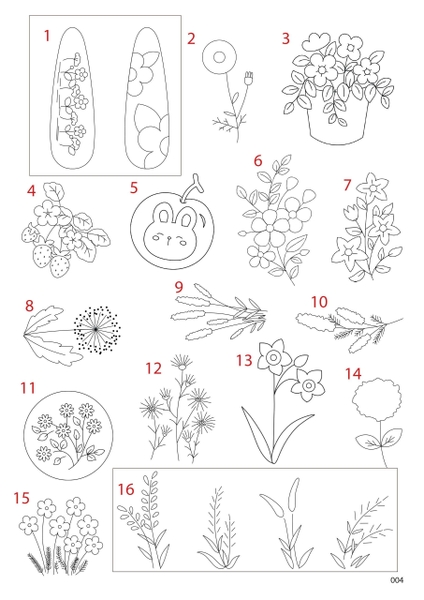 1

2

3

4

5

6

7

8

9

10

11

12

13

14

15

16

004