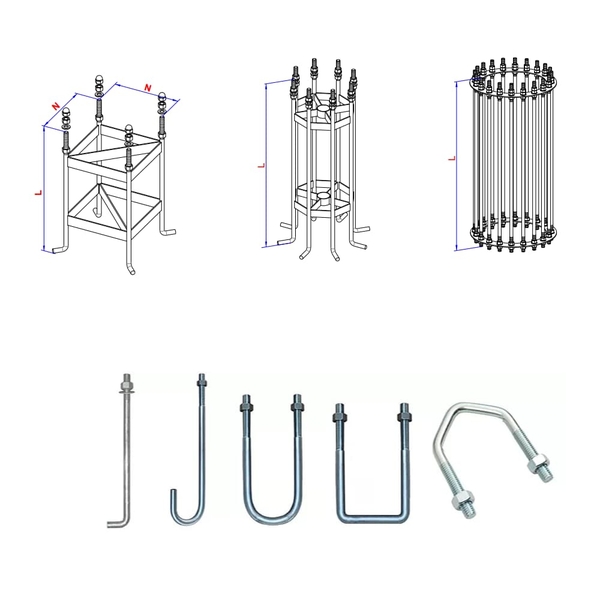 N
N
L
L
L