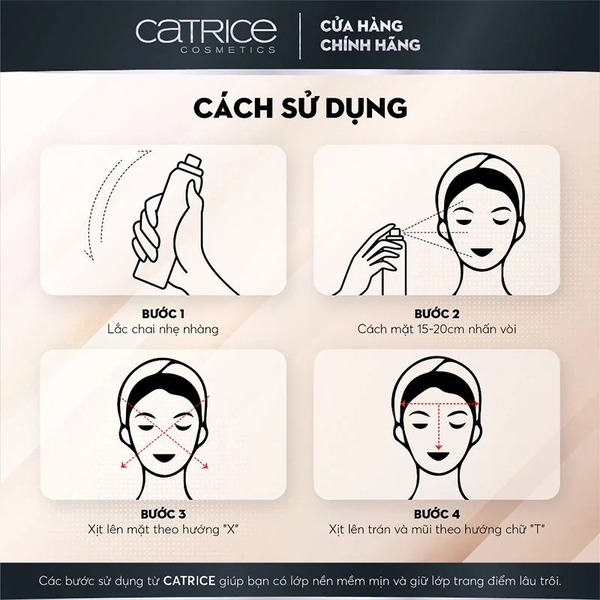 CATRICE
COSMETICS

CỬA HÀNG
CHÍNH HÃNG

CÁCH SỬ DỤNG

BƯỚC 1
Lắc chai nhẹ nhàng

BƯỚC 2
Cách mặt 15-20cm nhấn vòi

BƯỚC 3
Xịt lên mặt theo hướng "X"

BƯỚC 4
Xịt lên trán và mũi theo hướng chữ "T"

Các bước sử dụng từ CATRICE giúp bạn có lớp nền mềm mịn và giữ lớp trang điểm lâu trôi.