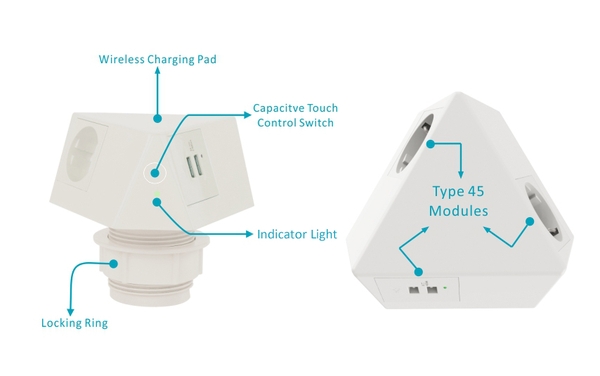 Wireless Charging Pad

Capacitve Touch Control Switch

Indicator Light

Locking Ring

Type 45 Modules