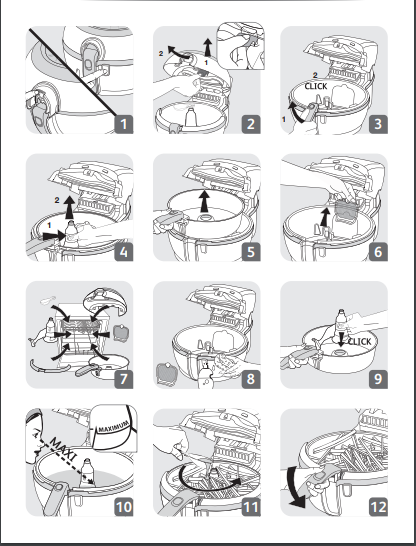 1

2
1
2

2
CLICK
1
3

2
1
4

5

6

7

8

CLICK
9

MAXIMUM
MAXI
10

11

12