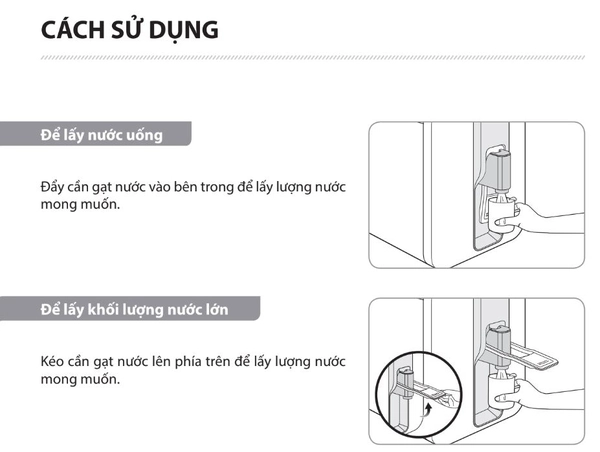 CÁCH SỬ DỤNG

Để lấy nước uống

Đẩy cần gạt nước vào bên trong để lấy lượng nước mong muốn.

Để lấy khối lượng nước lớn

Kéo cần gạt nước lên phía trên để lấy lượng nước mong muốn.