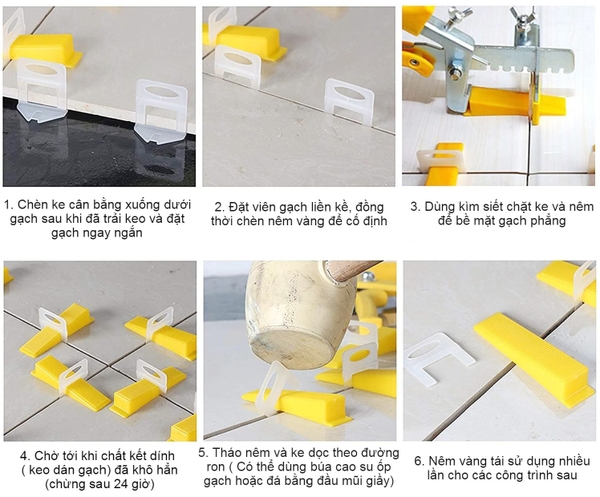 1. Chèn ke cân bằng xuống dưới gạch sau khi đã trải keo và đặt gạch ngay ngắn

2. Đặt viên gạch liền kề, đồng thời chèn nêm vàng để cố định

3. Dùng kìm siết chặt ke và nêm để bề mặt gạch phẳng

4. Chờ tới khi chất kết dính ( keo dán gạch) đã khô hẳn (chừng sau 24 giờ)

5. Tháo nêm và ke dọc theo đường ron ( Có thể dùng búa cao su ốp gạch hoặc đá bằng đầu mũi giầy)

6. Nêm vàng tái sử dụng nhiều lần cho các công trình sau